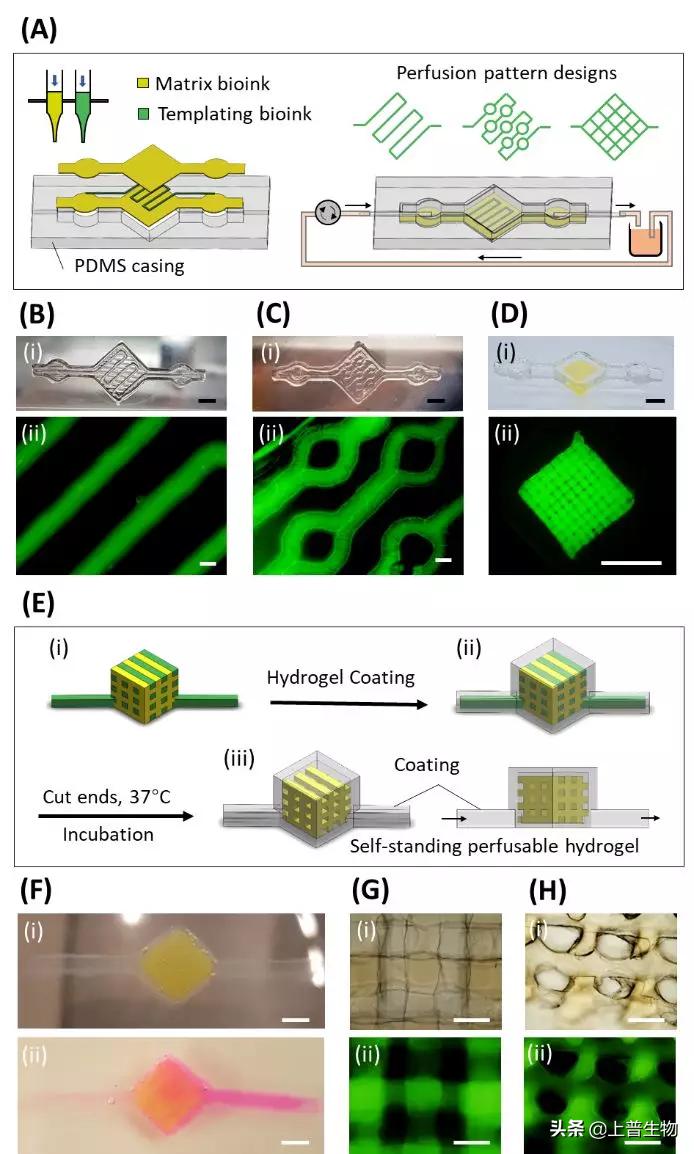 (A)

Matrix bioink
Templating bioink

Perfusion pattern designs

PDMS casing

(B)
(i)
(ii)

(C)
(i)
(ii)

(D)
(i)
(ii)

(E)
(i)
Hydrogel Coating
(ii)
Cut ends, 37°C
Incubation
(iii)
Coating
Self-standing perfusable hydrogel

(F)
(i)
(ii)

(G)
(i)
(ii)

(H)
(i)
(ii)

头条 @上普生物